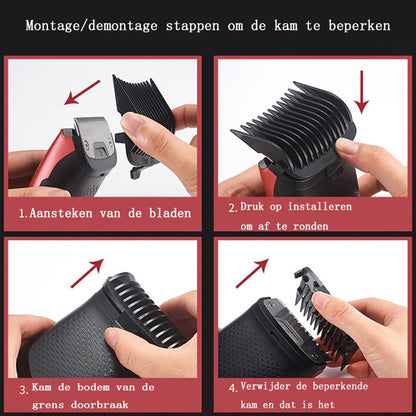 Montage/demontage stappen om de kam te beperken

1.Aansteken van de bladen

2.Druk op installeren om af te ronden

3.Kam de bodem van de grens doorbraak

4.Verwijder de beperkende kam en dat is het