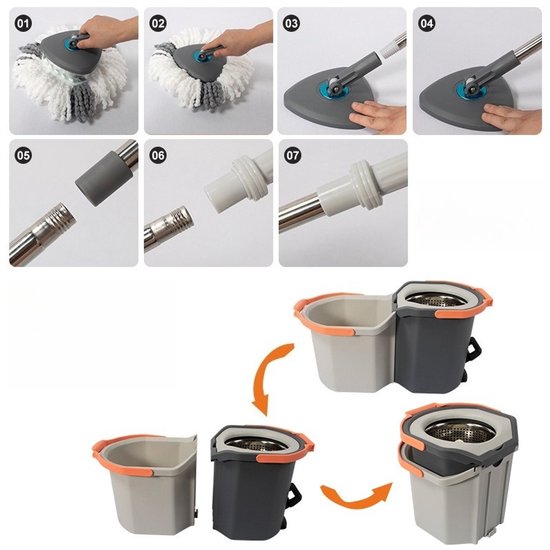 01
02
03
04
05
06
07