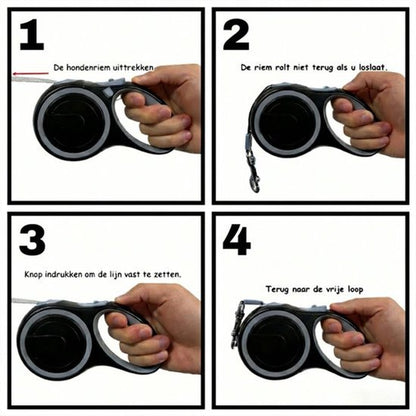 1

De hondenriem uittrekken

2

De riem rolt niet terug als u loslaat.

3

Knop indrukken om de lijn vast te zetten.

4

Terug naar de vrije loop